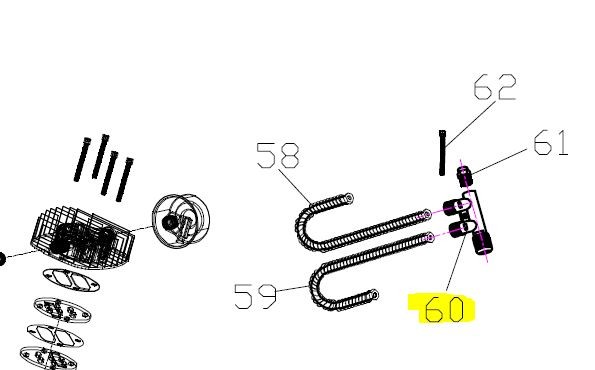 62
61
58
59
60