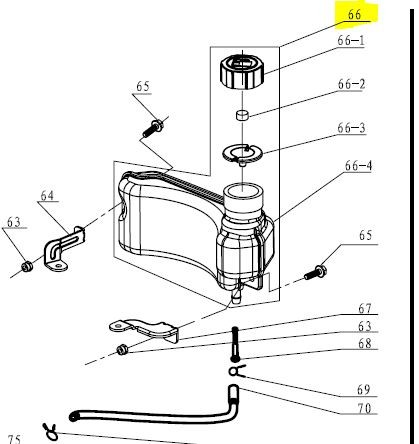 66
66-1
66-2
66-3
66-4
65
64
63
65
67
63
68
69
70
75